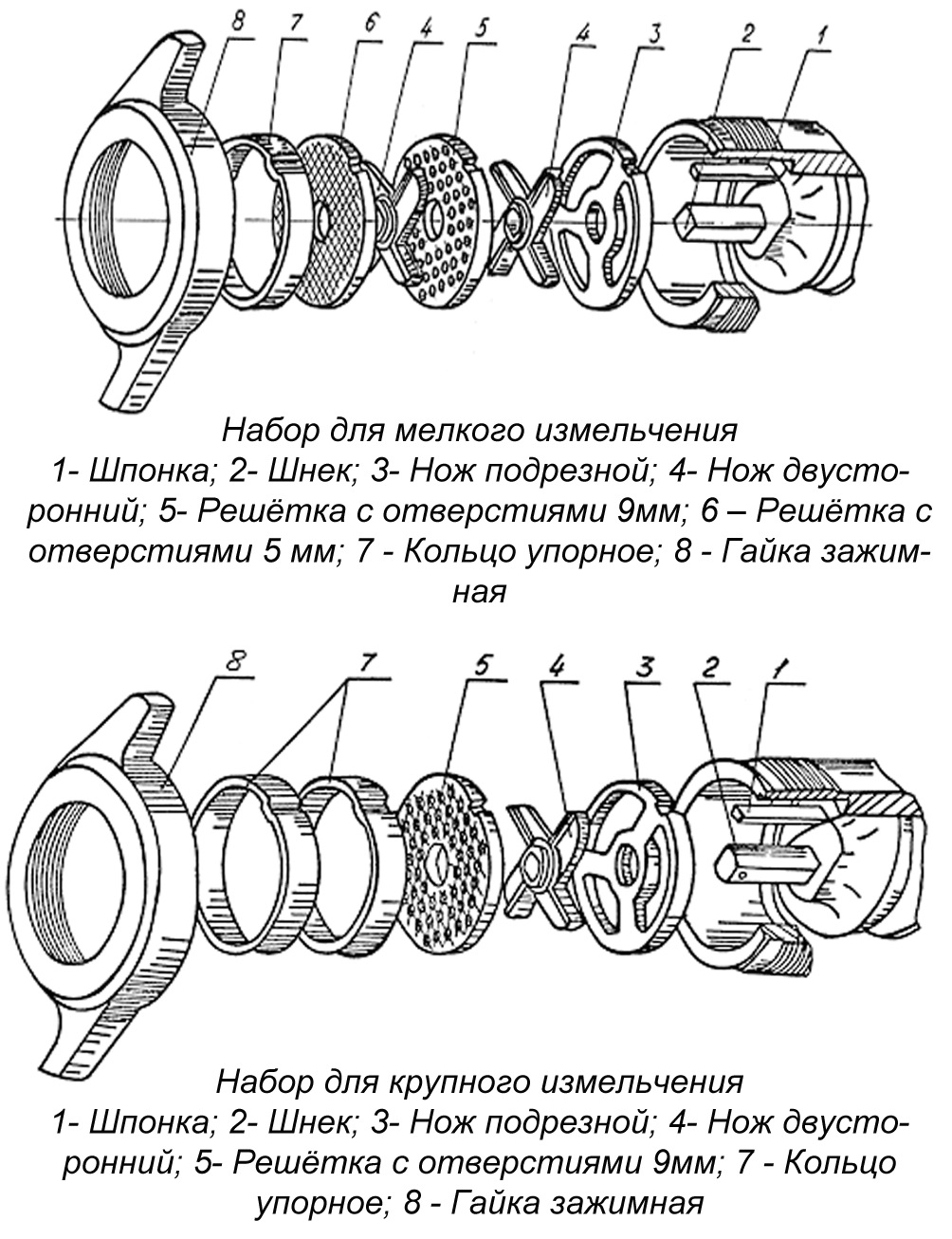 8 7 6 4 5 4 3 2 1

Набор для мелкого измельчения
1- Шпонка; 2- Шнек; 3- Нож подрезной; 4- Нож двусторонний; 5- Решётка с отверстиями 9мм; 6 – Решётка с отверстиями 5 мм; 7 - Кольцо упорное; 8 - Гайка зажимная

8 7 5 4 3 2 1

Набор для крупного измельчения
1- Шпонка; 2- Шнек; 3- Нож подрезной; 4- Нож двусторонний; 5- Решётка с отверстиями 9мм; 7 - Кольцо упорное; 8 - Гайка зажимная